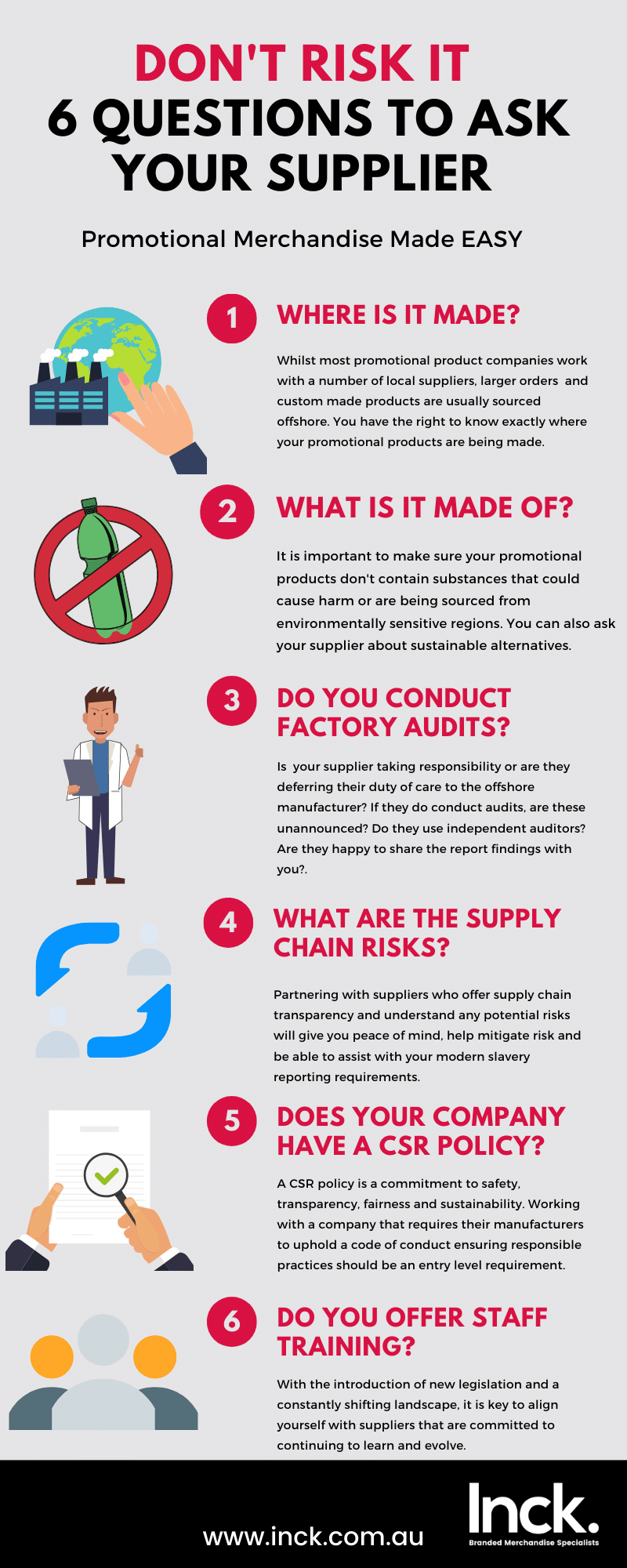 DON'T RISK IT
6 QUESTIONS TO ASK YOUR SUPPLIER

Promotional Merchandise Made EASY

1 WHERE IS IT MADE?

Whilst most promotional product companies work with a number of local suppliers, larger orders and custom made products are usually sourced offshore. You have the right to know exactly where your promotional products are being made.

2 WHAT IS IT MADE OF?

It is important to make sure your promotional products don't contain substances that could cause harm or are being sourced from environmentally sensitive regions. You can also ask your supplier about sustainable alternatives.

3 DO YOU CONDUCT FACTORY AUDITS?

Is your supplier taking responsibility or are they deferring their duty of care to the offshore manufacturer? If they do conduct audits, are these unannounced? Do they use independent auditors? Are they happy to share the report findings with you?.

4 WHAT ARE THE SUPPLY CHAIN RISKS?

Partnering with suppliers who offer supply chain transparency and understand any potential risks will give you peace of mind, help mitigate risk and be able to assist with your modern slavery reporting requirements.

5 DOES YOUR COMPANY HAVE A CSR POLICY?

A CSR policy is a commitment to safety, transparency, fairness and sustainability. Working with a company that requires their manufacturers to uphold a code of conduct ensuring responsible practices should be an entry level requirement.

6 DO YOU OFFER STAFF TRAINING?

With the introduction of new legislation and a constantly shifting landscape, it is key to align yourself with suppliers that are committed to continuing to learn and evolve.

www.inck.com.au

Inck.
Branded Merchandise Specialists